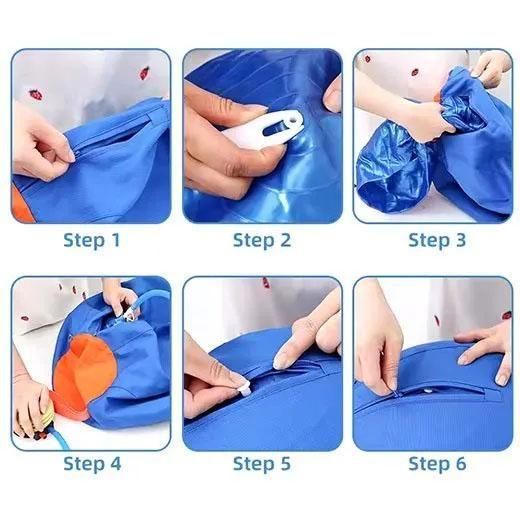 Step 1

Step 2

Step 3

Step 4

Step 5

Step 6