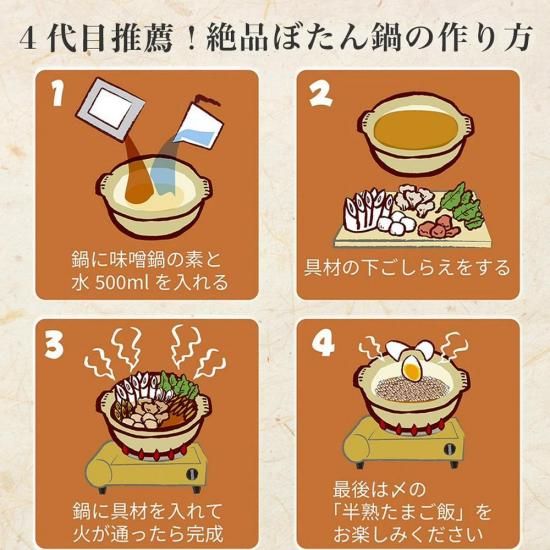 4代目推薦！絶品ぼたん鍋の作り方

1

鍋に味噌鍋の素と水 500ml を入れる

2

具材の下ごしらえをする

3

鍋に具材を入れて火が通ったら完成

4

最後は〆の「半熟たまご飯」をお楽しみください