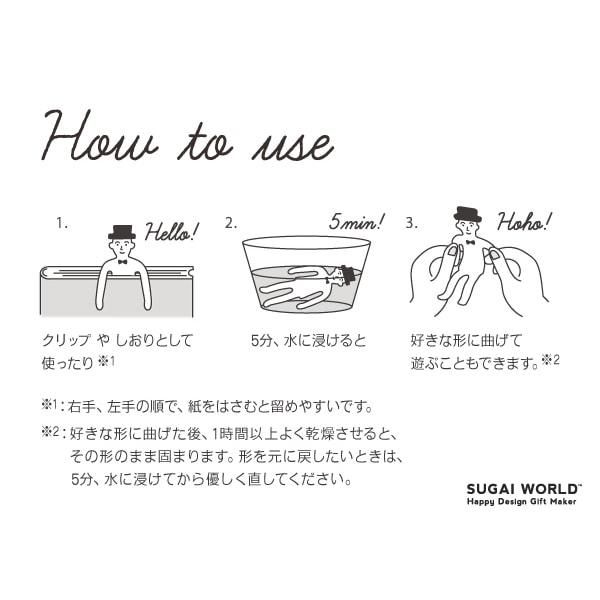 How to use

1. Hello!

クリップ や しおりとして使ったり ※1

2. 5min!

5分、水に浸けると

3. Hoho!

好きな形に曲げて遊ぶこともできます。※2

※1：右手、左手の順で、紙をはさむと留めやすいです。

※2：好きな形に曲げた後、1時間以上よく乾燥させると、その形のまま固まります。形を元に戻したいときは、5分、水に浸けてから優しく直してください。

SUGAI WORLD™
Happy Design Gift Maker