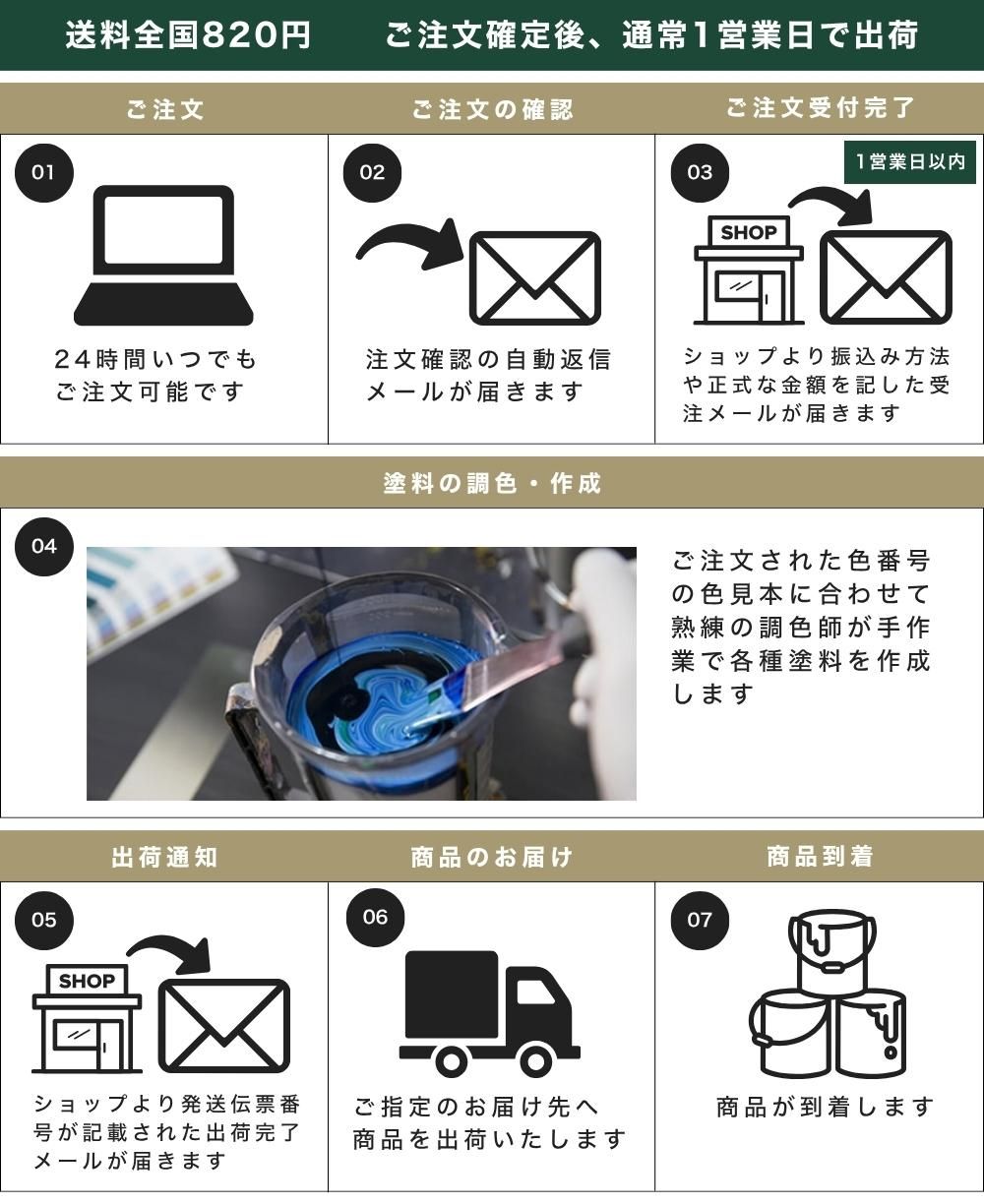 送料全国820円　ご注文確定後、通常1営業日で出荷

ご注文

01

24時間いつでもご注文可能です

ご注文の確認

02

注文確認の自動返信メールが届きます

ご注文受付完了

03

1営業日以内

SHOP

ショップより振込み方法や正式な金額を記した受注メールが届きます

塗料の調色・作成

04

ご注文された色番号の色見本に合わせて熟練の調色師が手作業で各種塗料を作成します

出荷通知

05

SHOP

ショップより発送伝票番号が記載された出荷完了メールが届きます

商品のお届け

06

ご指定のお届け先へ商品を出荷いたします

商品到着

07

商品が到着します