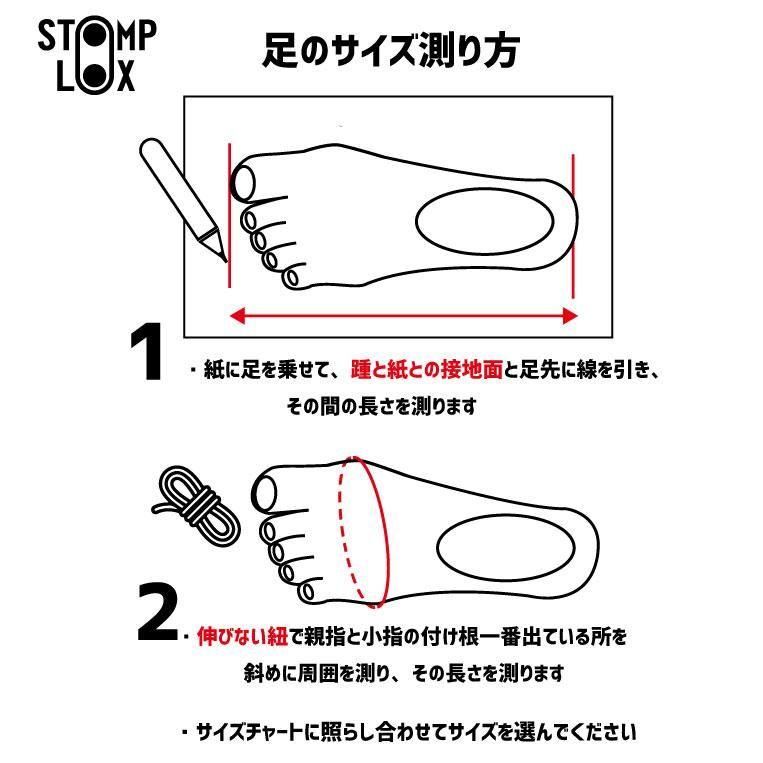 STOMP LOX

足のサイズ測り方

1

・紙に足を乗せて、踵と紙との接地面と足先に線を引き、その間の長さを測ります

2

・伸びない紐で親指と小指の付け根一番出ている所を斜めに周囲を測り、その長さを測ります

・サイズチャートに照らし合わせてサイズを選んでください