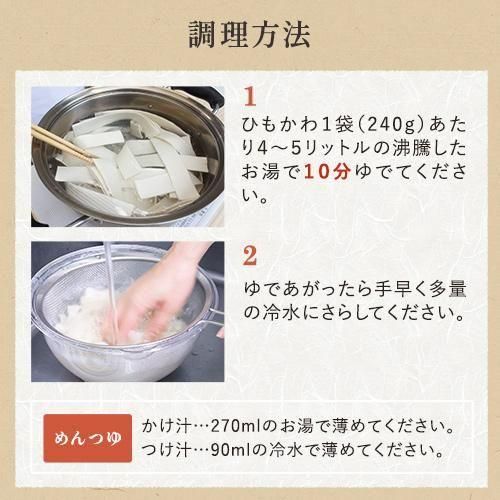 調理方法

1
ひもかわ1袋（240g）あたり4～5リットルの沸騰したお湯で10分ゆでてください。

2
ゆであがったら手早く多量の冷水にさらしてください。

めんつゆ
かけ汁…270mlのお湯で薄めてください。
つけ汁…90mlの冷水で薄めてください。