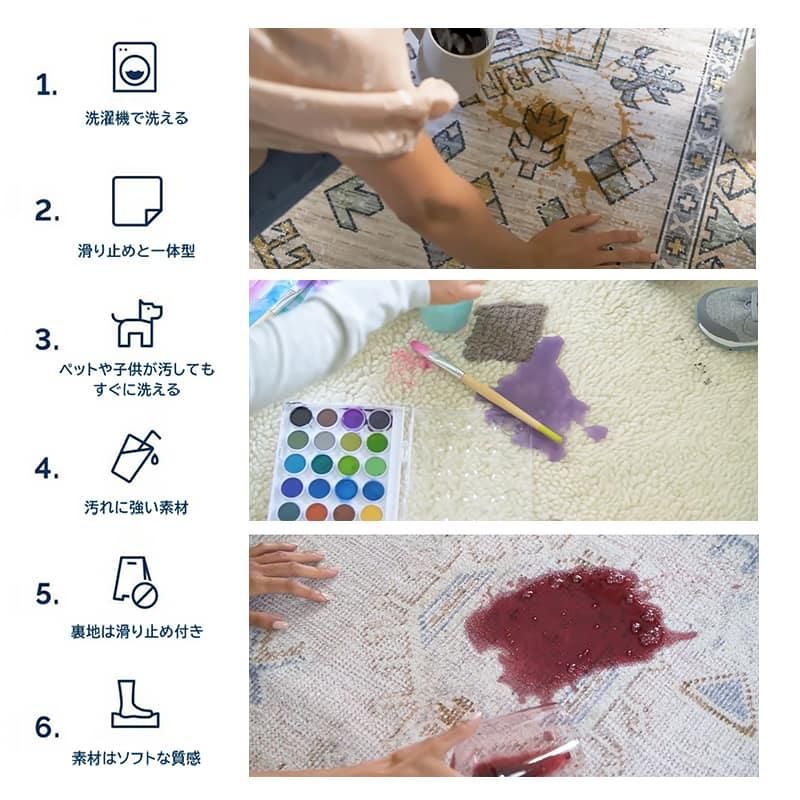 1.
洗濯機で洗える

2.
滑り止めと一体型

3.
ペットや子供が汚してもすぐに洗える

4.
汚れに強い素材

5.
裏地は滑り止め付き

6.
素材はソフトな質感