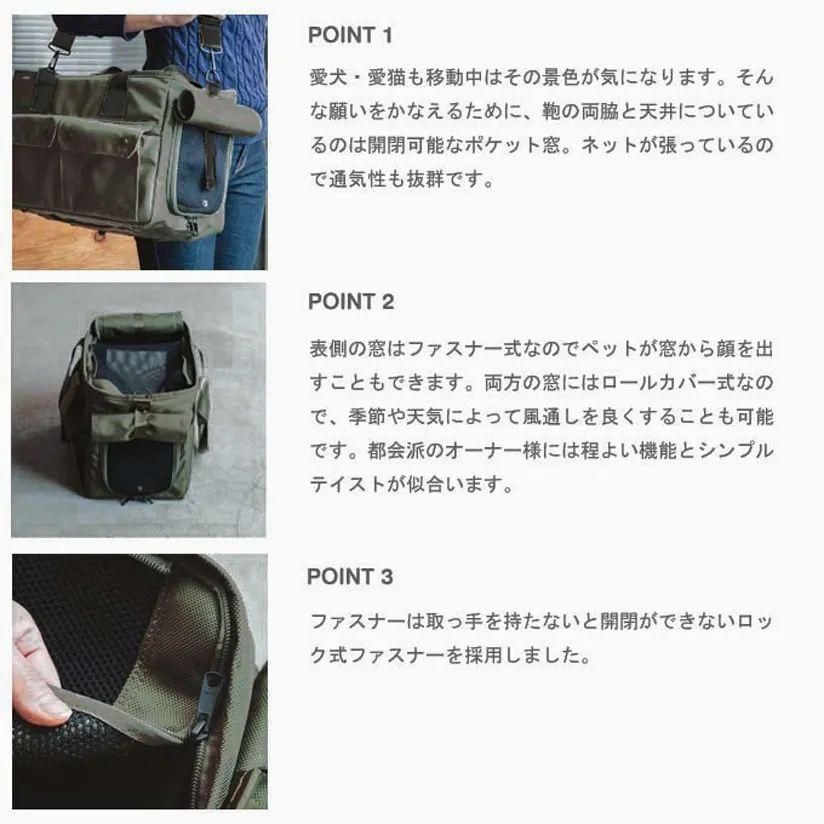 POINT 1

愛犬・愛猫も移動中はその景色が気になります。そんな願いをかなえるために、鞄の両脇と天井についているのは開閉可能なポケット窓。ネットが張っているので通気性も抜群です。

POINT 2

表側の窓はファスナー式なのでペットが窓から顔を出すこともできます。両方の窓にはロールカバー式なので、季節や天気によって風通しを良くすることも可能です。都会派のオーナー様には程よい機能とシンプルテイストが似合います。

POINT 3

ファスナーは取っ手を持たないと開閉ができないロック式ファスナーを採用しました。