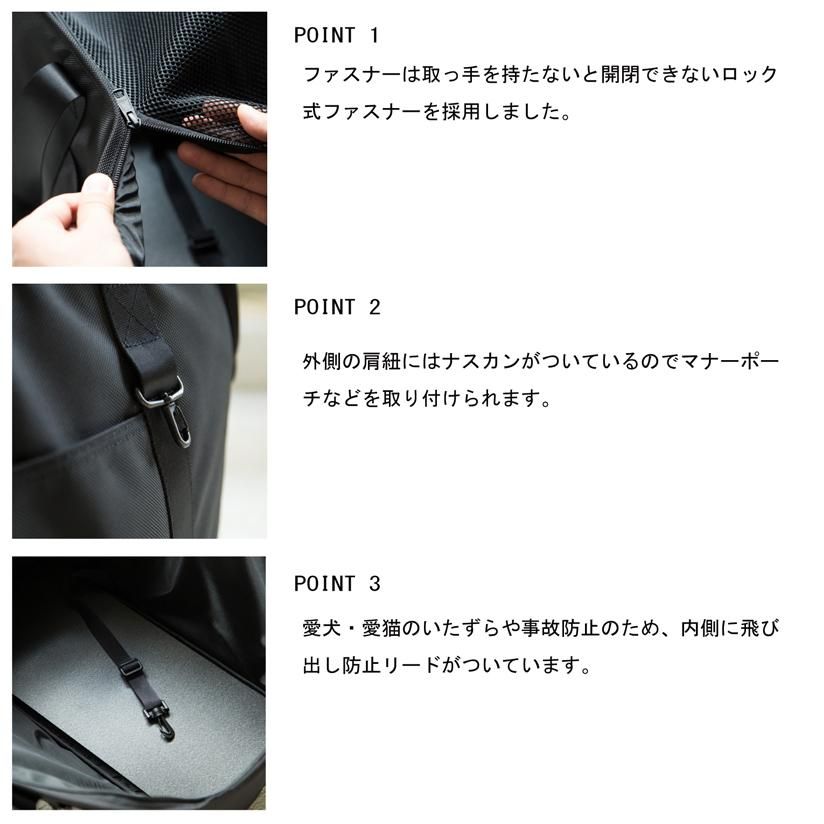 POINT 1
ファスナーは取っ手を持たないと開閉できないロック式ファスナーを採用しました。

POINT 2
外側の肩紐にはナスカンがついているのでマナーポーチなどを取り付けられます。

POINT 3
愛犬・愛猫のいたずらや事故防止のため、内側に飛び出し防止リードがついています。