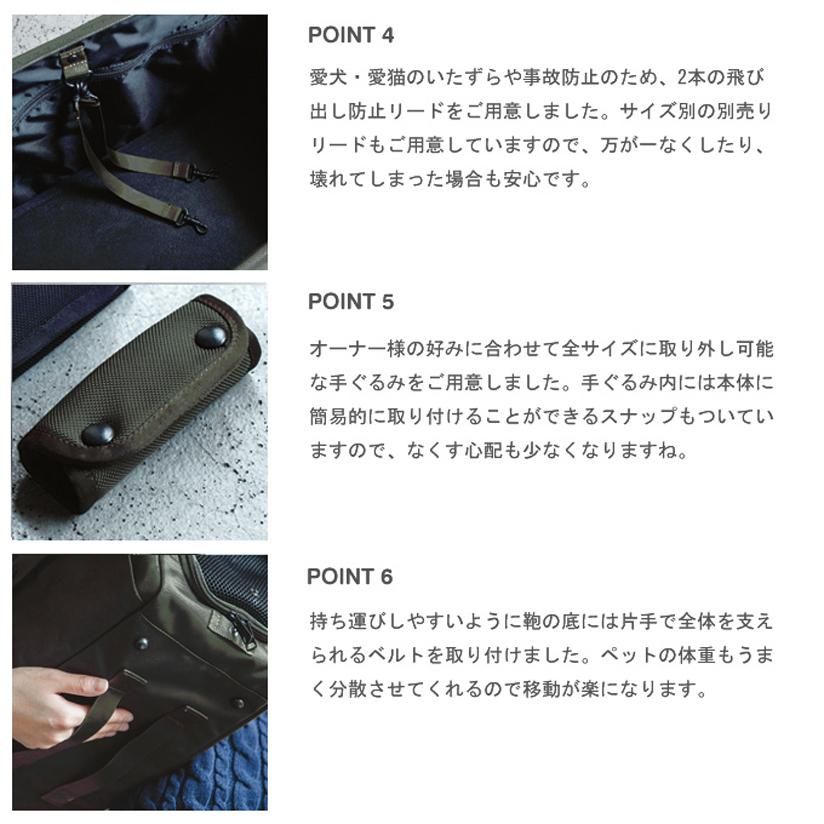 POINT 4

愛犬・愛猫のいたずらや事故防止のため、2本の飛び出し防止リードをご用意しました。サイズ別の別売りリードもご用意していますので、万が一なくしたり、壊れてしまった場合も安心です。

POINT 5

オーナー様の好みに合わせて全サイズに取り外し可能な手ぐるみをご用意しました。手ぐるみ内には本体に簡易的に取り付けることができるスナップもついていますので、なくす心配も少なくなりますね。

POINT 6

持ち運びしやすいように鞄の底には片手で全体を支えられるベルトを取り付けました。ペットの体重もうまく分散させてくれるので移動が楽になります。