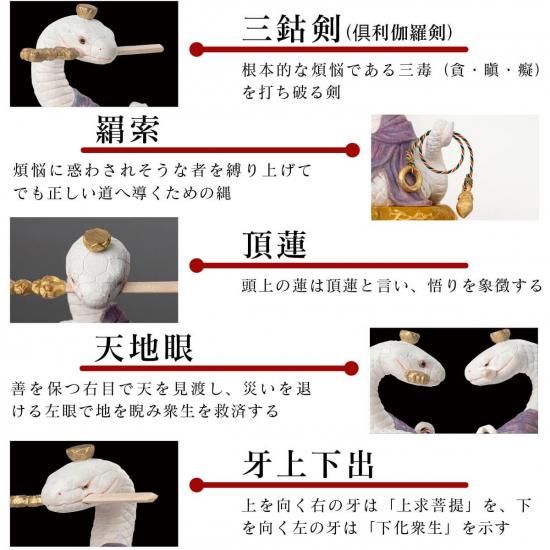 三鈷剣(倶利伽羅剣)

根本的な煩悩である三毒（貪・瞋・癡）を打ち破る剣

羂索

煩悩に惑わされそうな者を縛り上げてでも正しい道へ導くための縄

頂蓮

頭上の蓮は頂蓮と言い、悟りを象徴する

天地眼

善を保つ右目で天を見渡し、災いを退ける左眼で地を睨み衆生を救済する

牙上下出

上を向く右の牙は「上求菩提」を、下を向く左の牙は「下化衆生」を示す