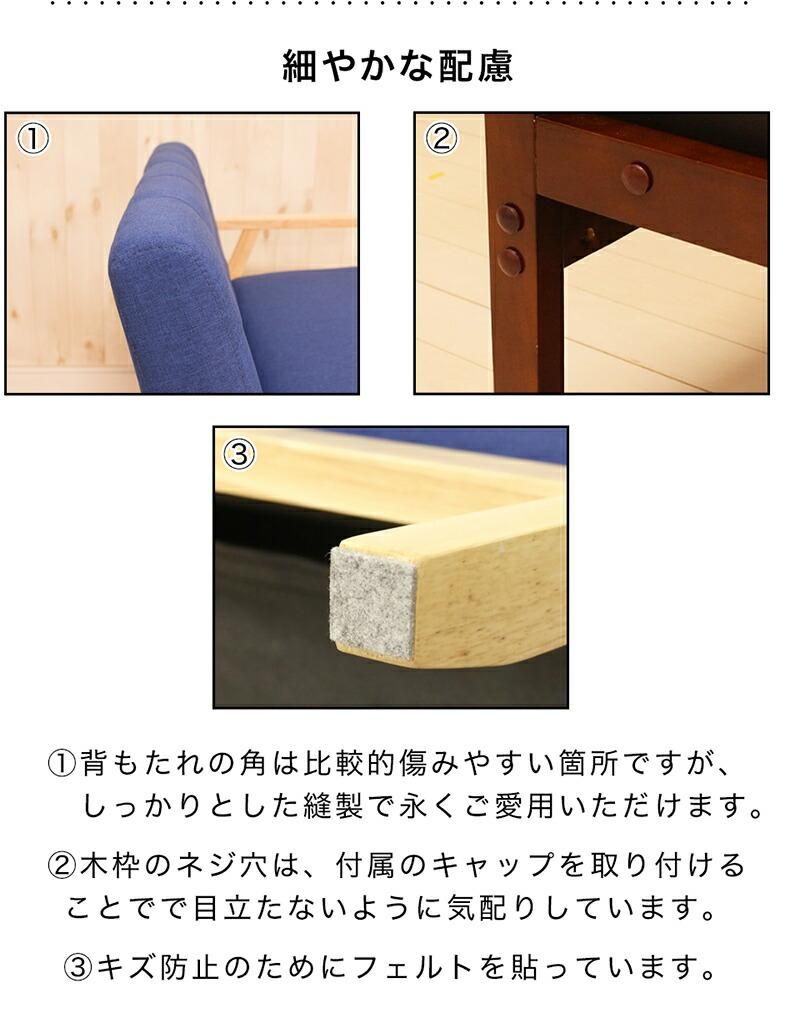 細やかな配慮

①

②

③

①背もたれの角は比較的傷みやすい箇所ですが、しっかりとした縫製で永くご愛用いただけます。

②木枠のネジ穴は、付属のキャップを取り付けることでで目立たないように気配りしています。

③キズ防止のためにフェルトを貼っています。