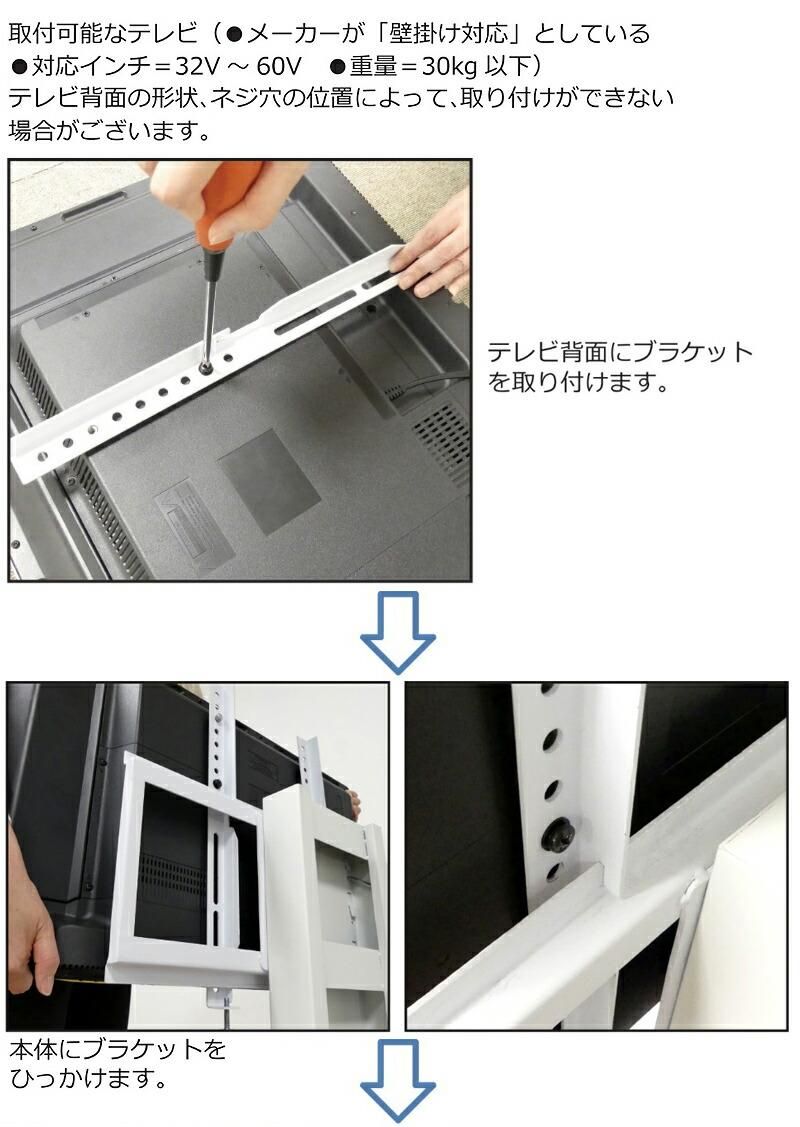 取付可能なテレビ（●メーカーが「壁掛け対応」としている
●対応インチ＝32V ～ 60V　●重量＝30kg 以下）
テレビ背面の形状、ネジ穴の位置によって、取り付けができない場合がございます。

テレビ背面にブラケットを取り付けます。

本体にブラケットをひっかけます。