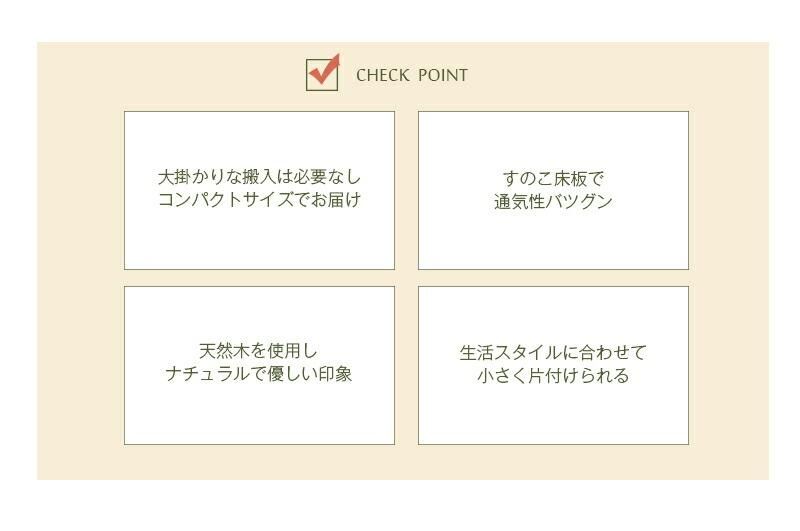 ☑ CHECK POINT

大掛かりな搬入は必要なし
コンパクトサイズでお届け

すのこ床板で
通気性バツグン

天然木を使用し
ナチュラルで優しい印象

生活スタイルに合わせて
小さく片付けられる