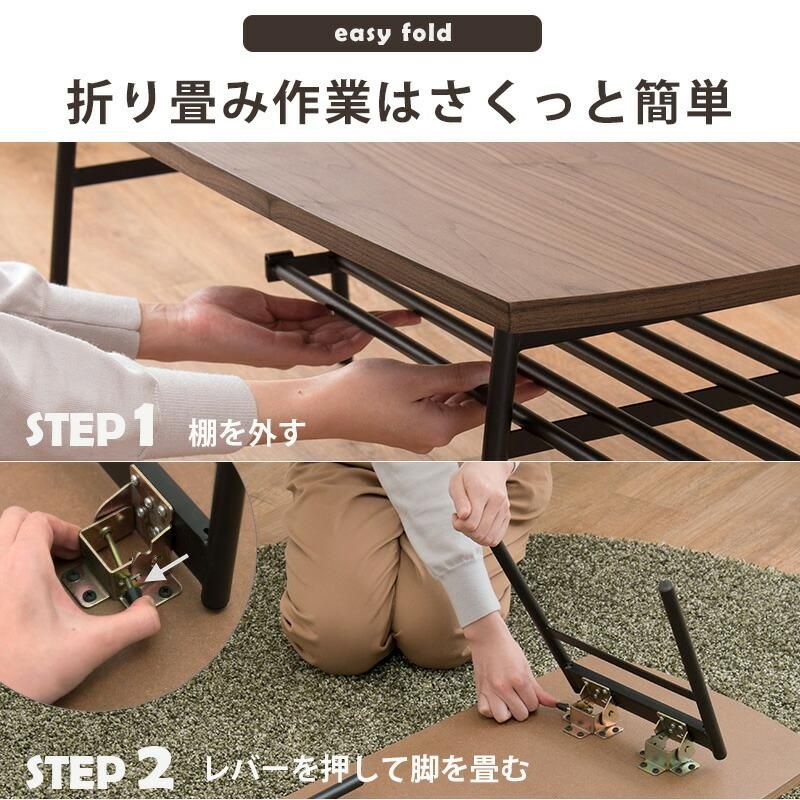 easy fold

折り畳み作業はさくっと簡単

STEP 1 棚を外す

STEP 2 レバーを押して脚を畳む