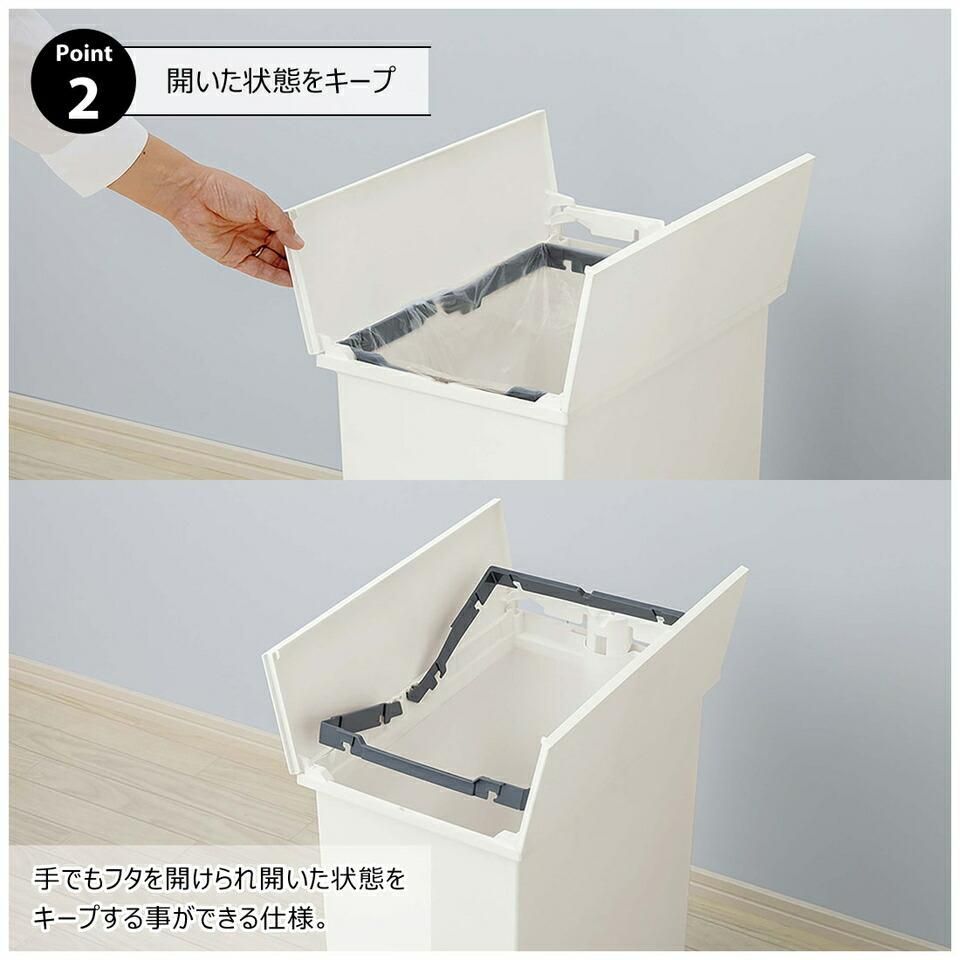 Point
2
開いた状態をキープ

手でもフタを開けられ開いた状態をキープする事ができる仕様。