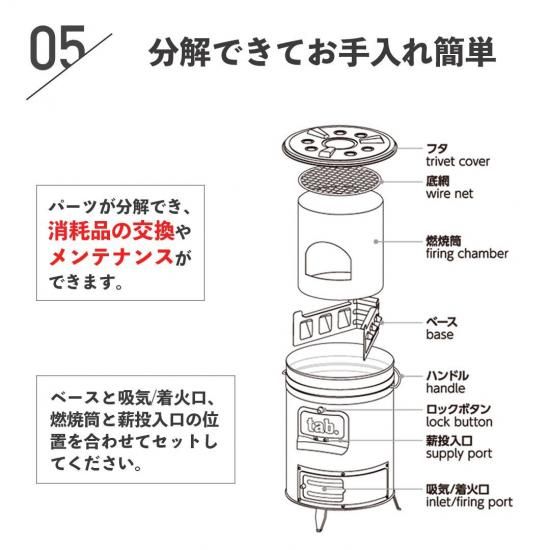 05

分解できてお手入れ簡単

パーツが分解でき、消耗品の交換やメンテナンスができます。

ベースと吸気/着火口、燃焼筒と薪投入口の位置を合わせてセットしてください。

フタ
trivet cover

底網
wire net

燃焼筒
firing chamber

ベース
base

ハンドル
handle

ロックボタン
lock button

薪投入口
supply port

吸気/着火口
inlet/firing port

tab.