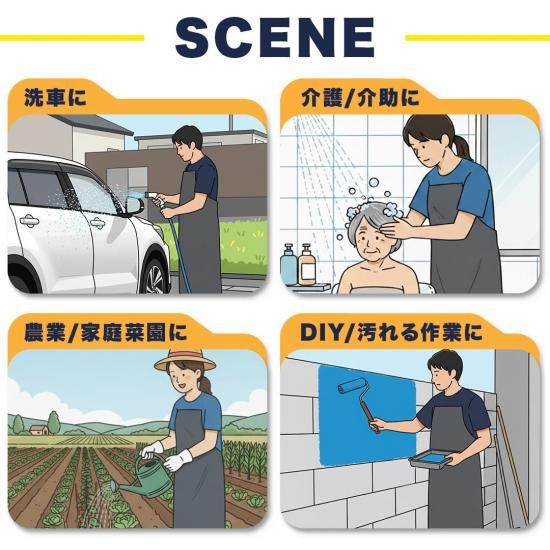 SCENE

洗車に

介護/介助に

農業/家庭菜園に

DIY/汚れる作業に