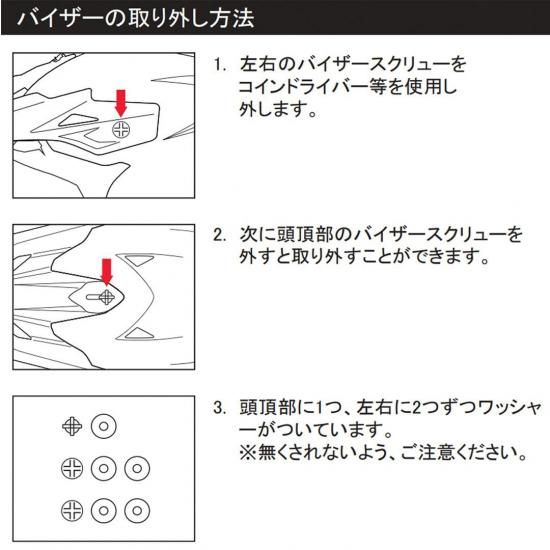 バイザーの取り外し方法

1. 左右のバイザースクリューをコインドライバー等を使用し外します。

2. 次に頭頂部のバイザースクリューを外すと取り外すことができます。

3. 頭頂部に1つ、左右に2つずつワッシャーがついています。
※無くされないよう、ご注意ください。