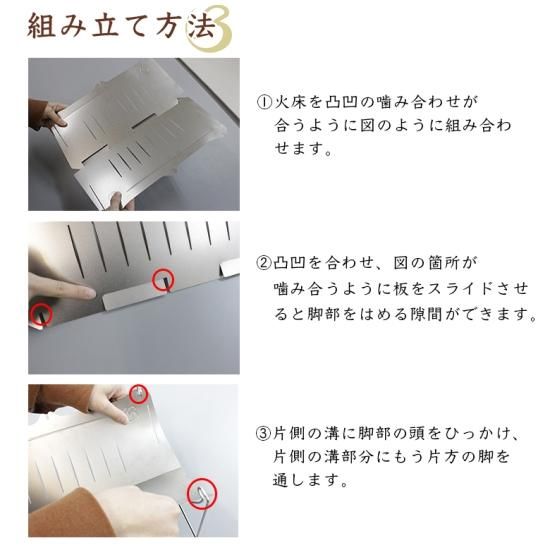 組み立て方法3

①火床を凸凹の噛み合わせが合うように図のように組み合わせます。

②凸凹を合わせ、図の箇所が噛み合うように板をスライドさせると脚部をはめる隙間ができます。

③片側の溝に脚部の頭をひっかけ、片側の溝部分にもう片方の脚を通します。