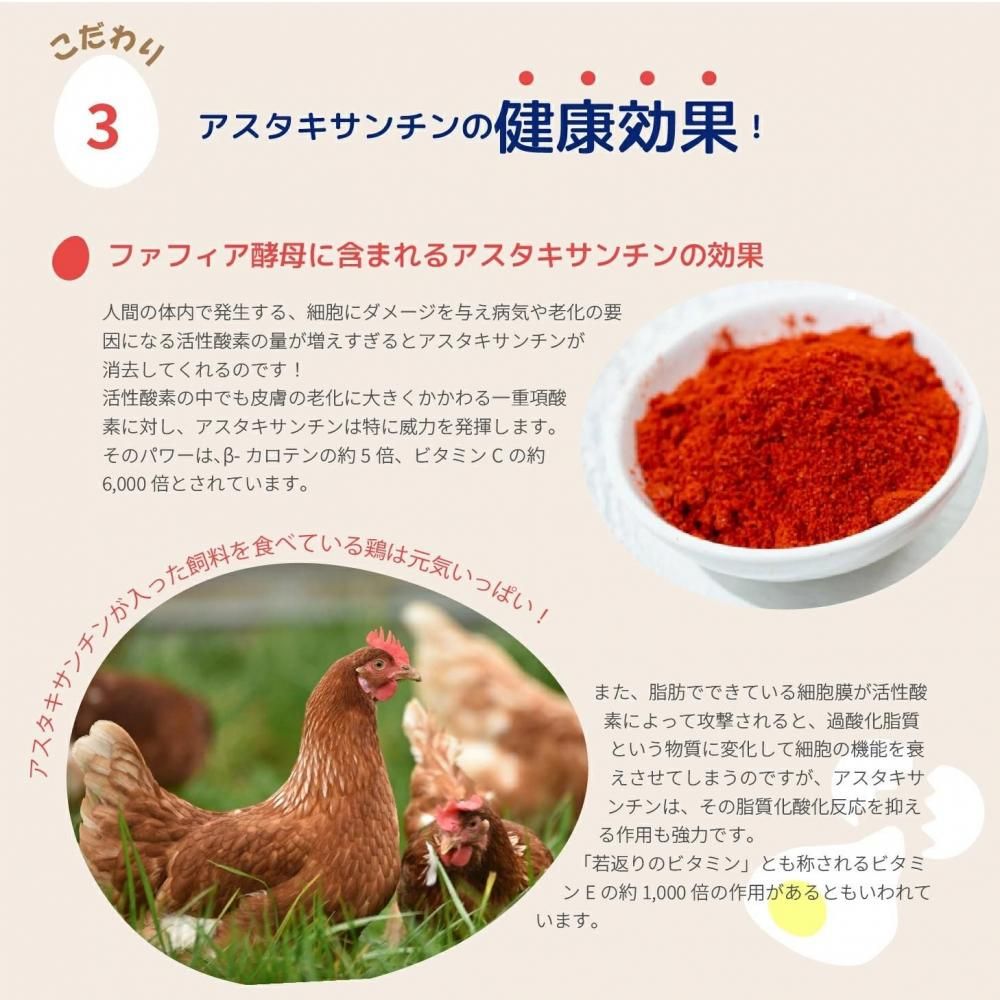 こだわり
3
アスタキサンチンの健康効果！

ファフィア酵母に含まれるアスタキサンチンの効果

人間の体内で発生する、細胞にダメージを与え病気や老化の要因になる活性酸素の量が増えすぎるとアスタキサンチンが消去してくれるのです！
活性酸素の中でも皮膚の老化に大きくかかわる一重項酸素に対し、アスタキサンチンは特に威力を発揮します。
そのパワーは、β- カロテンの約 5 倍、ビタミン C の約 6,000 倍とされています。

アスタキサンチンが入った飼料を食べている鶏は元気いっぱい！

また、脂肪でできている細胞膜が活性酸素によって攻撃されると、過酸化脂質という物質に変化して細胞の機能を衰えさせてしまうのですが、アスタキサンチンは、その脂質化酸化反応を抑える作用も強力です。
「若返りのビタミン」とも称されるビタミン E の約 1,000 倍の作用があるともいわれています。