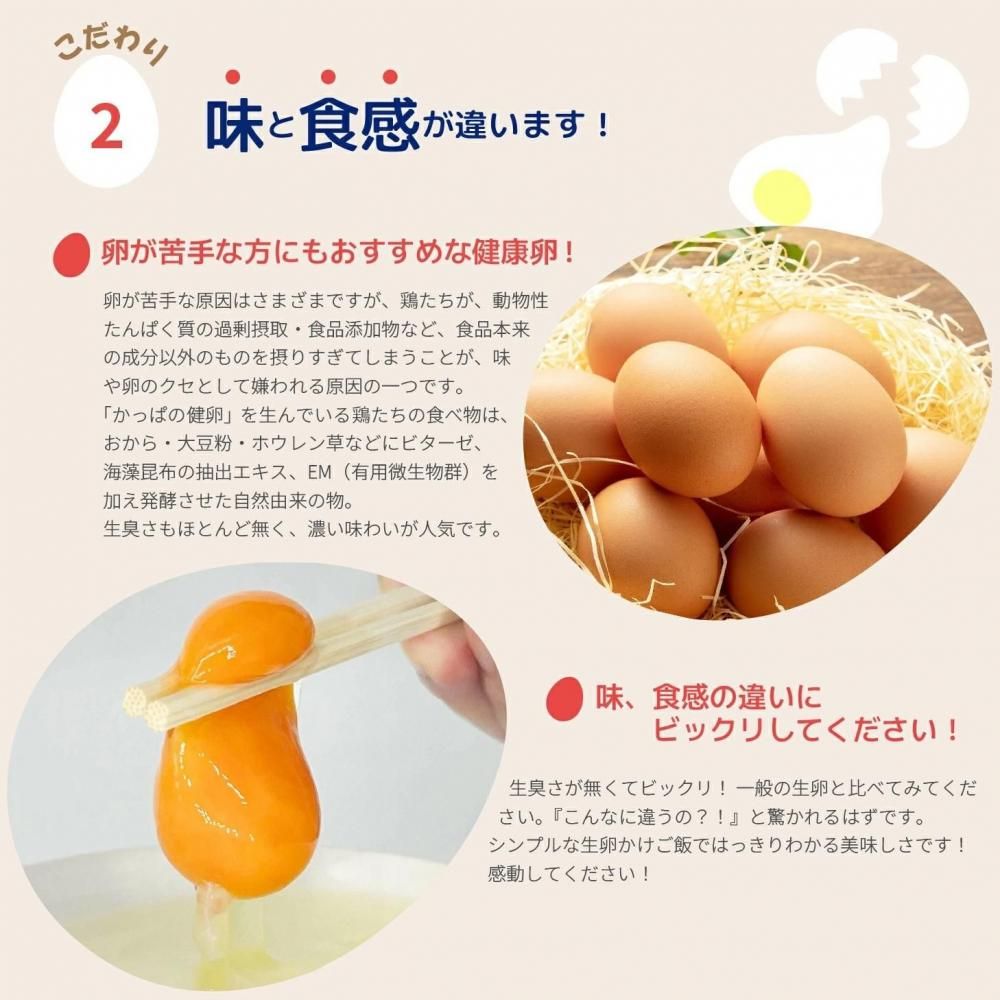 こだわり
2
味と食感が違います！

卵が苦手な方にもおすすめな健康卵！

卵が苦手な原因はさまざまですが、鶏たちが、動物性たんぱく質の過剰摂取・食品添加物など、食品本来の成分以外のものを摂りすぎてしまうことが、味や卵のクセとして嫌われる原因の一つです。
「かっぱの健卵」を生んでいる鶏たちの食べ物は、おから・大豆粉・ホウレン草などにビターゼ、海藻昆布の抽出エキス、EM（有用微生物群）を加え発酵させた自然由来の物。
生臭さもほとんど無く、濃い味わいが人気です。

味、食感の違いにビックリしてください！

生臭さが無くてビックリ！ 一般の生卵と比べてみてください。『こんなに違うの？！』と驚かれるはずです。
シンプルな生卵かけご飯ではっきりわかる美味しさです！
感動してください！